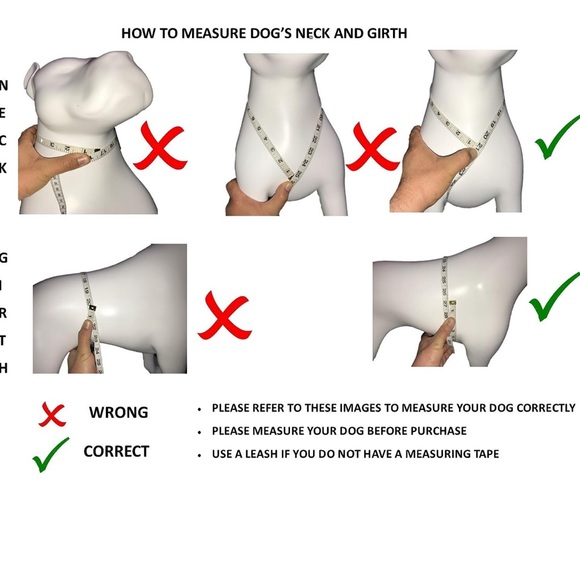 HOW TO MEASURE DOG'S NECK AND GIRTH

N
E
C
K

G
I
R
T
H

WRONG

CORRECT

• PLEASE REFER TO THESE IMAGES TO MEASURE YOUR DOG CORRECTLY
• PLEASE MEASURE YOUR DOG BEFORE PURCHASE
• USE A LEASH IF YOU DO NOT HAVE A MEASURING TAPE